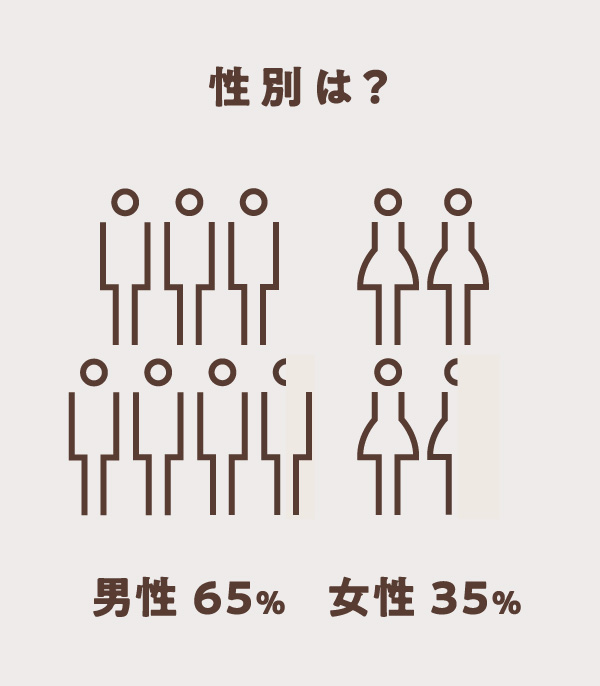 性別は？

男性 65%

女性 35%