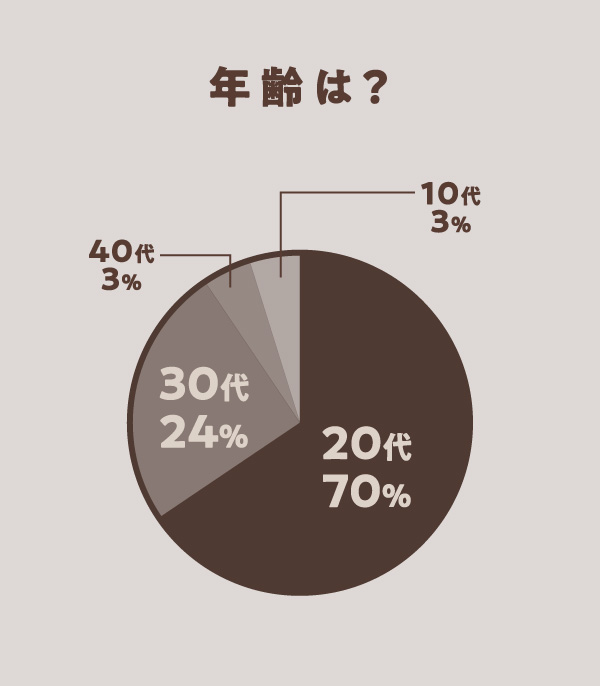 年齢は?

10代
3%

40代
3%

30代
24%

20代
70%