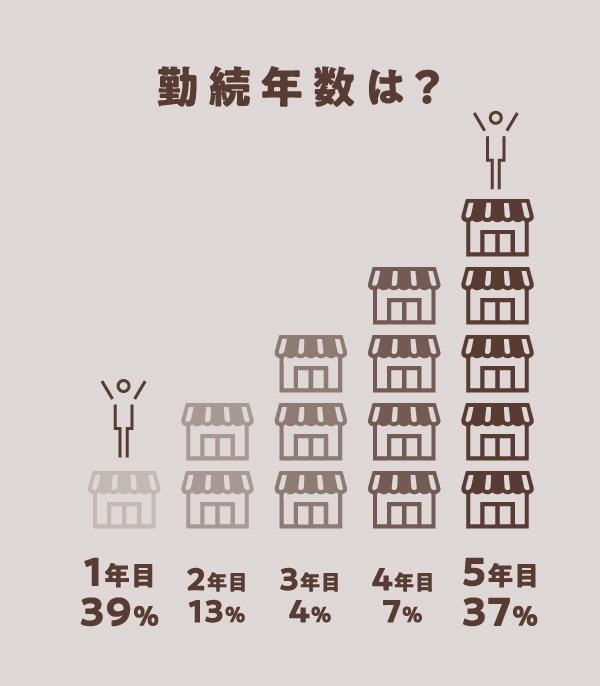 勤続年数は？

1年目
39%

2年目
13%

3年目
4%

4年目
7%

5年目
37%