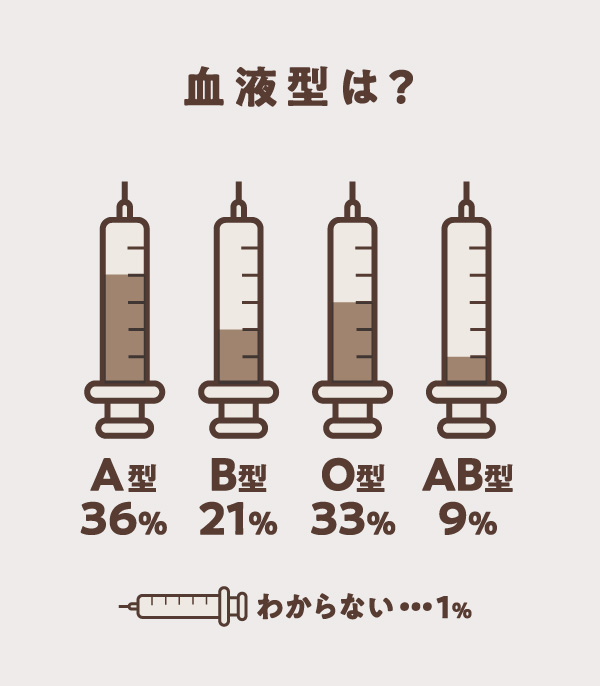 血液型は？

A型
36%

B型
21%

O型
33%

AB型
9%

わからない…1%