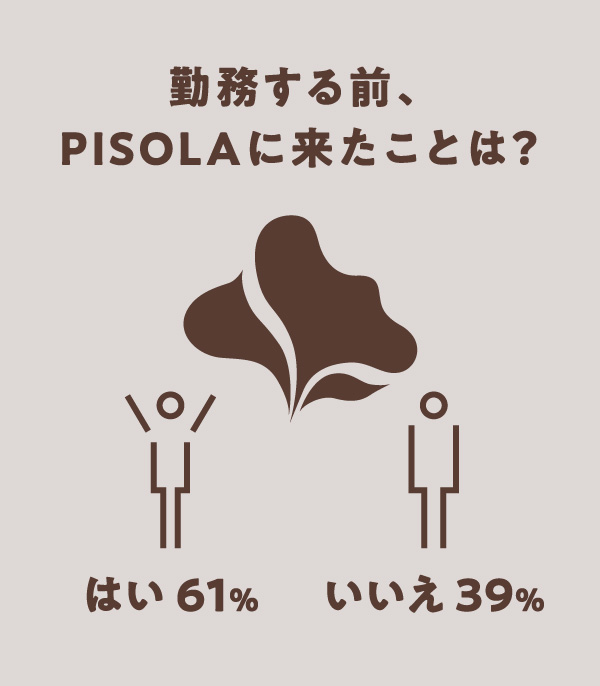 勤務する前、
PISOLAに来たことは?

はい 61%

いいえ 39%