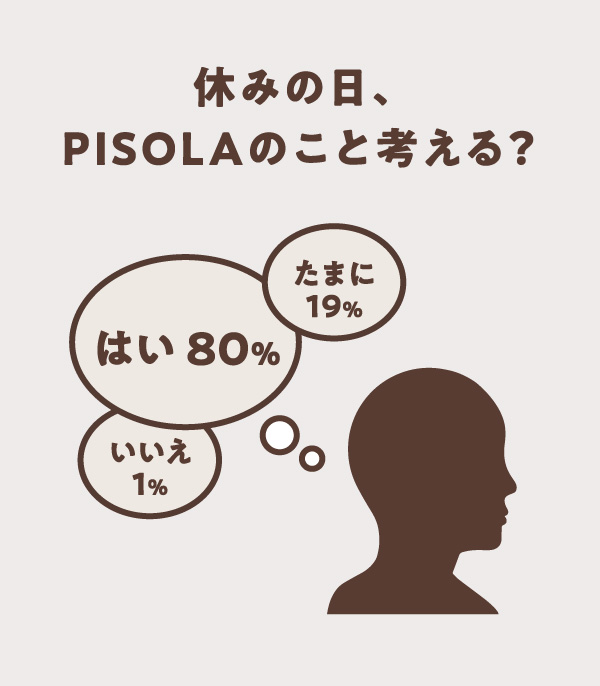 休みの日、
PISOLAのこと考える?

たまに
19%

はい 80%

いいえ
1%