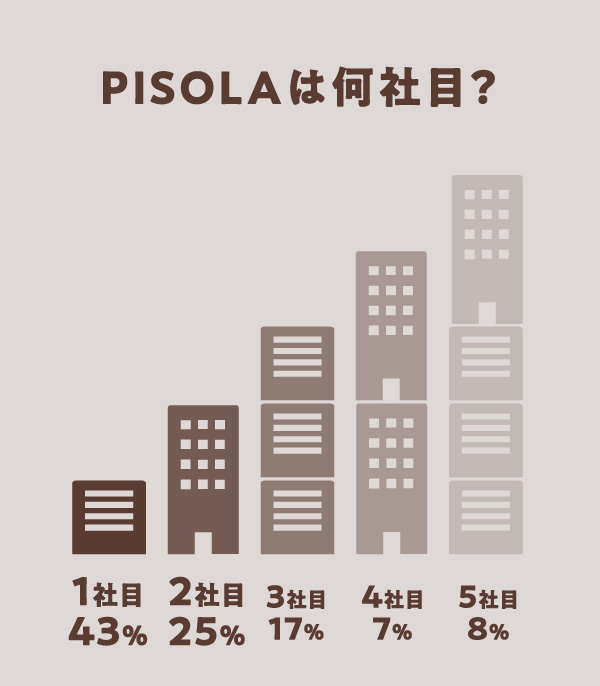 PISOLAは何社目?

1社目
43%

2社目
25%

3社目
17%

4社目
7%

5社目
8%