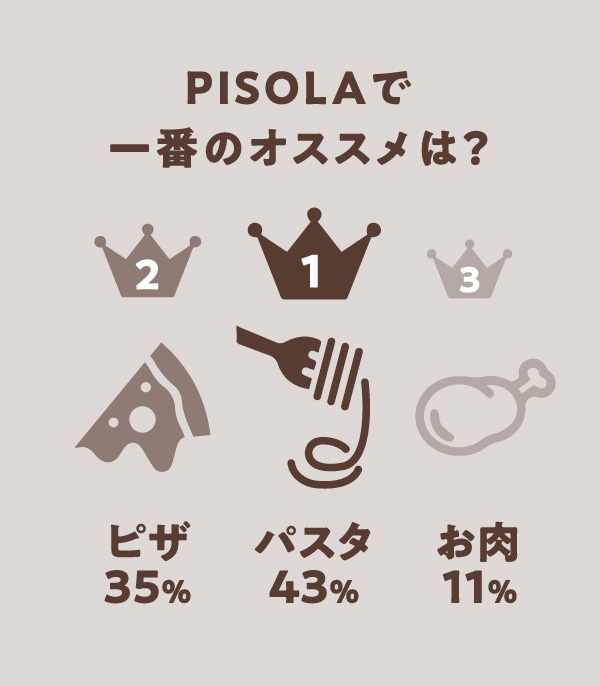 PISOLAで
一番のオススメは?

2
1
3

ピザ
35%

パスタ
43%

お肉
11%