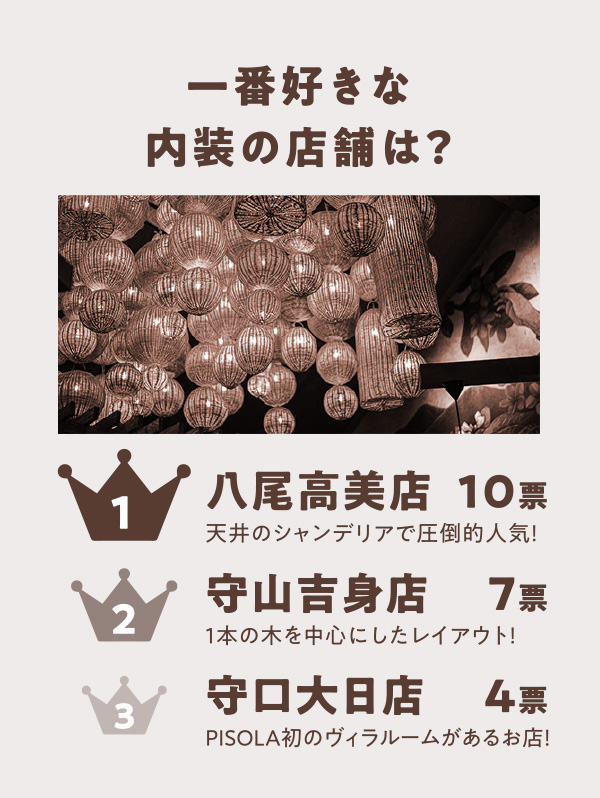 一番好きな
内装の店舗は?

1
八尾高美店 10票
天井のシャンデリアで圧倒的人気!

2
守山吉身店 7票
1本の木を中心にしたレイアウト!

3
守口大日店 4票
PISOLA初のヴィラルームがあるお店!