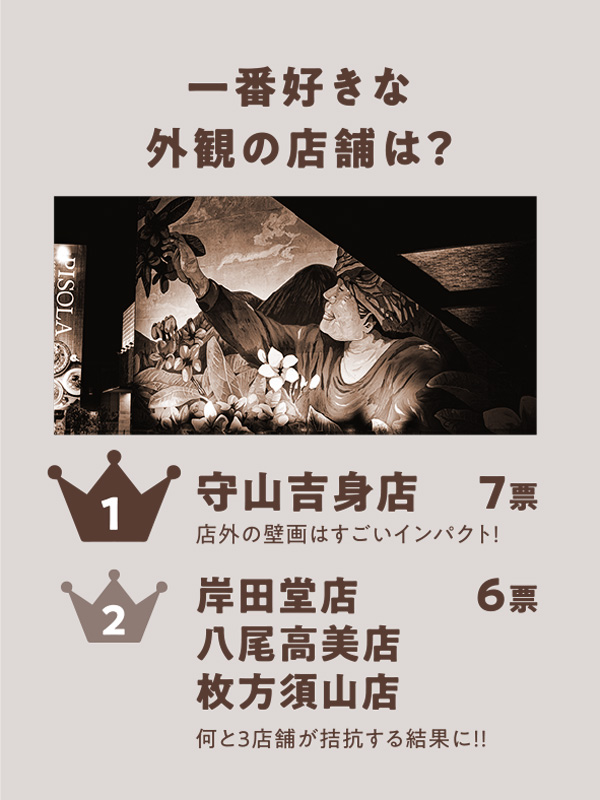 一番好きな
外観の店舗は?

PISOLA

1
守山吉身店 7票
店外の壁画はすごいインパクト!

2
岸田堂店 6票
八尾高美店
枚方須山店

何と3店舗が拮抗する結果に!!